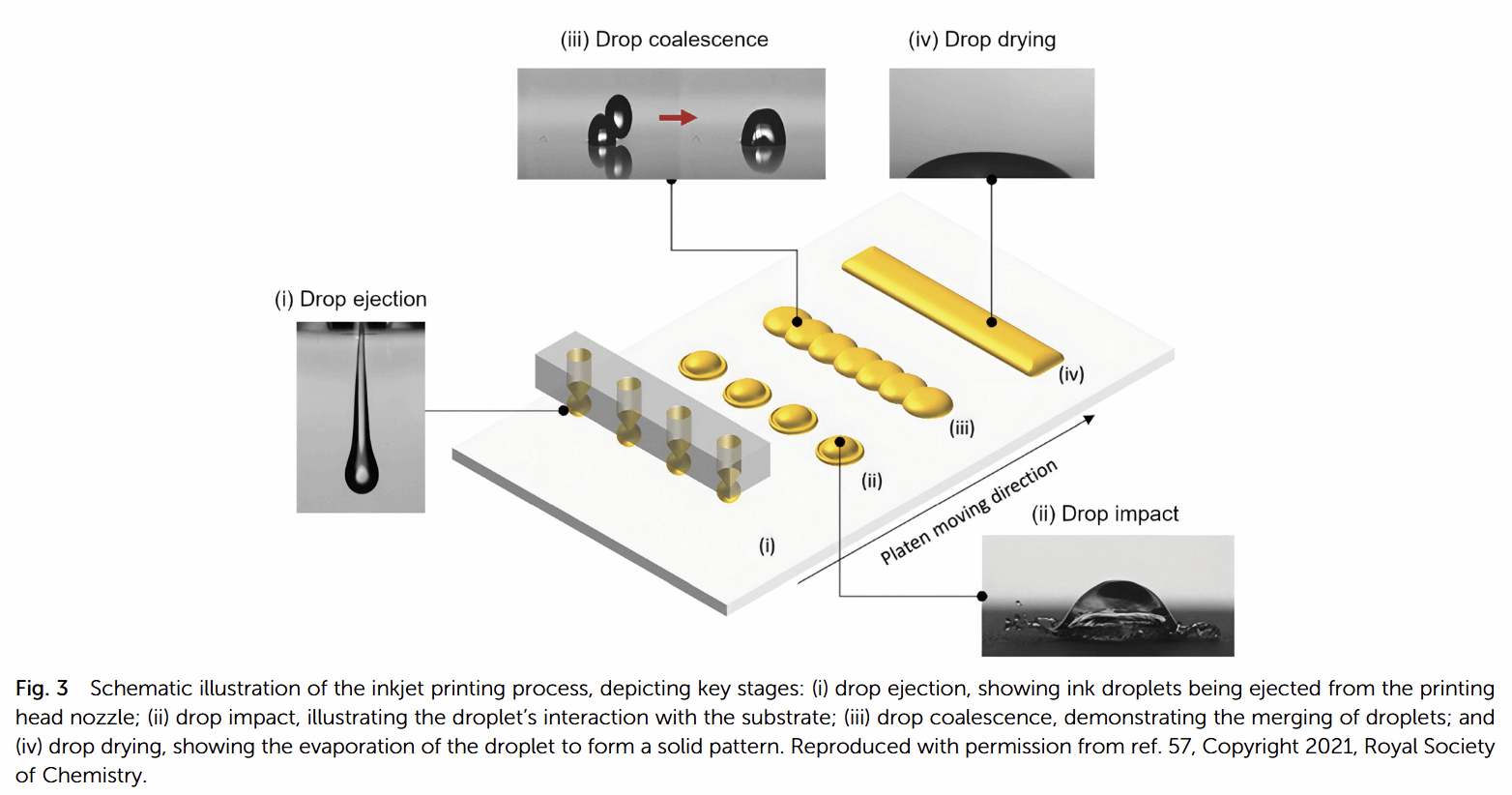 (iii) Drop coalescence

(iv) Drop drying

(i) Drop ejection

(iv)

(iii)

(ii)

(i)

Platen moving direction

(ii) Drop impact

Fig. 3 Schematic illustration of the inkjet printing process, depicting key stages: (i) drop ejection, showing ink droplets being ejected from the printing head nozzle; (ii) drop impact, illustrating the droplet's interaction with the substrate; (iii) drop coalescence, demonstrating the merging of droplets; and (iv) drop drying, showing the evaporation of the droplet to form a solid pattern. Reproduced with permission from ref. 57, Copyright 2021, Royal Society of Chemistry.